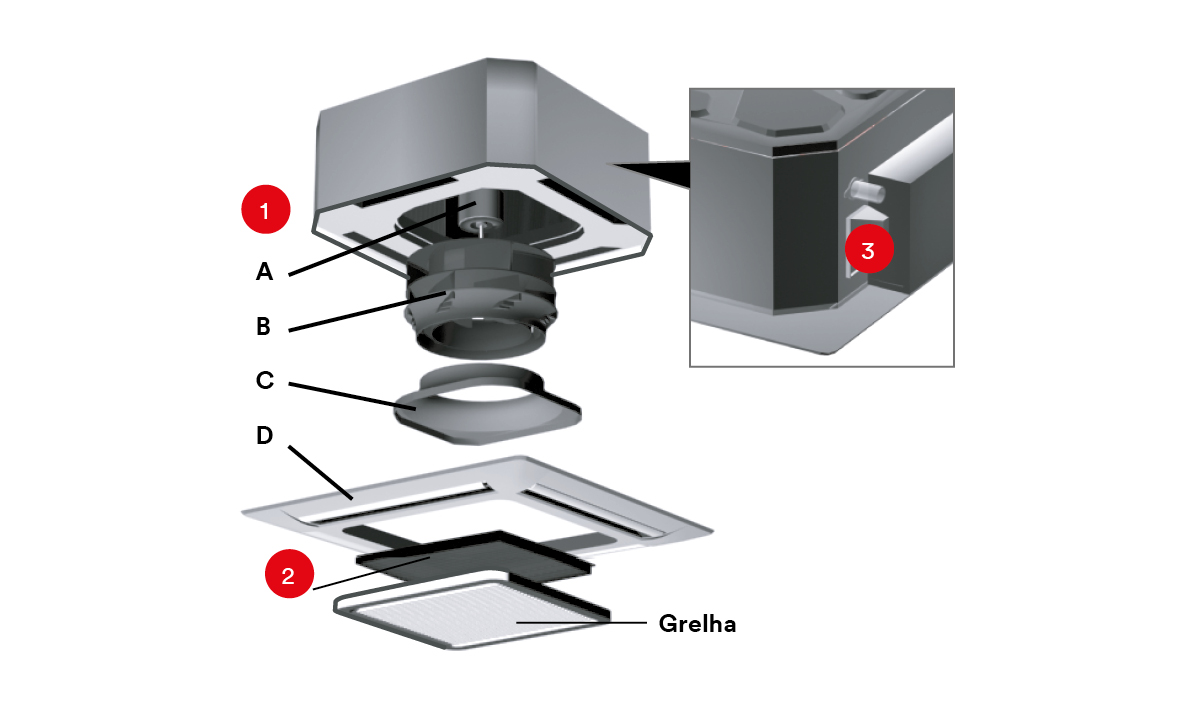 1

A

B

C

D

2

Grelha

3